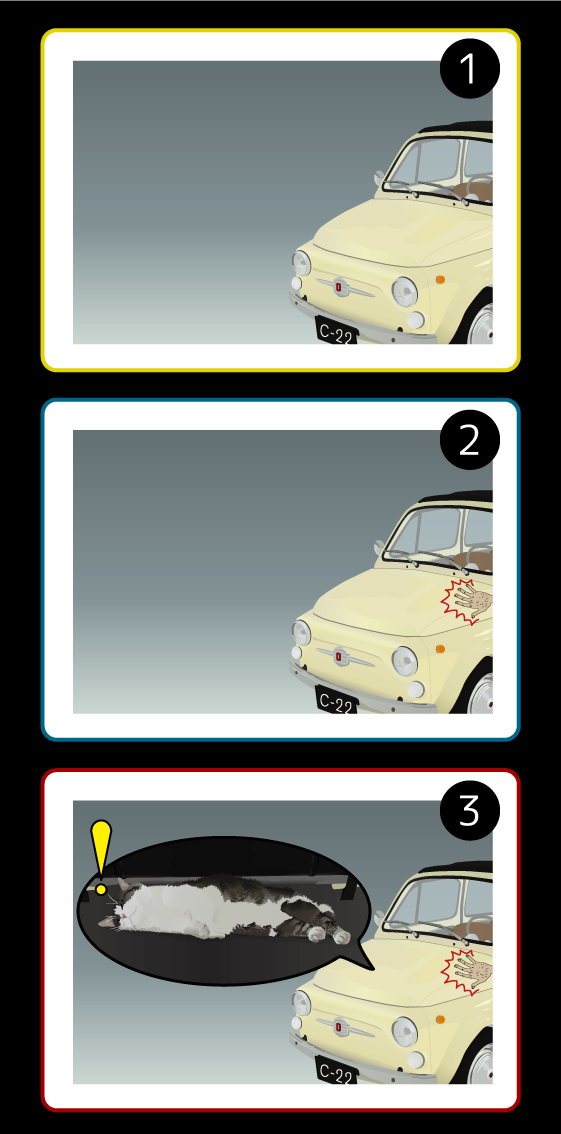 1

C-22

2

C-22

3

C-22