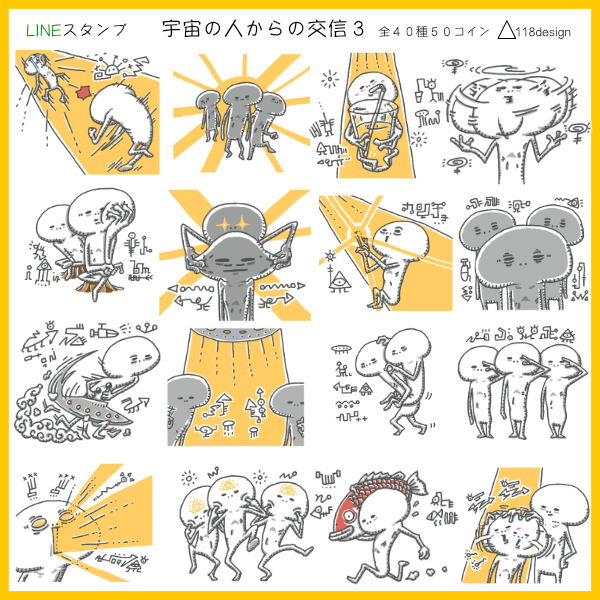 LINEスタンプ 宇宙の人からの交信３ 全４０種５０コイン 118design