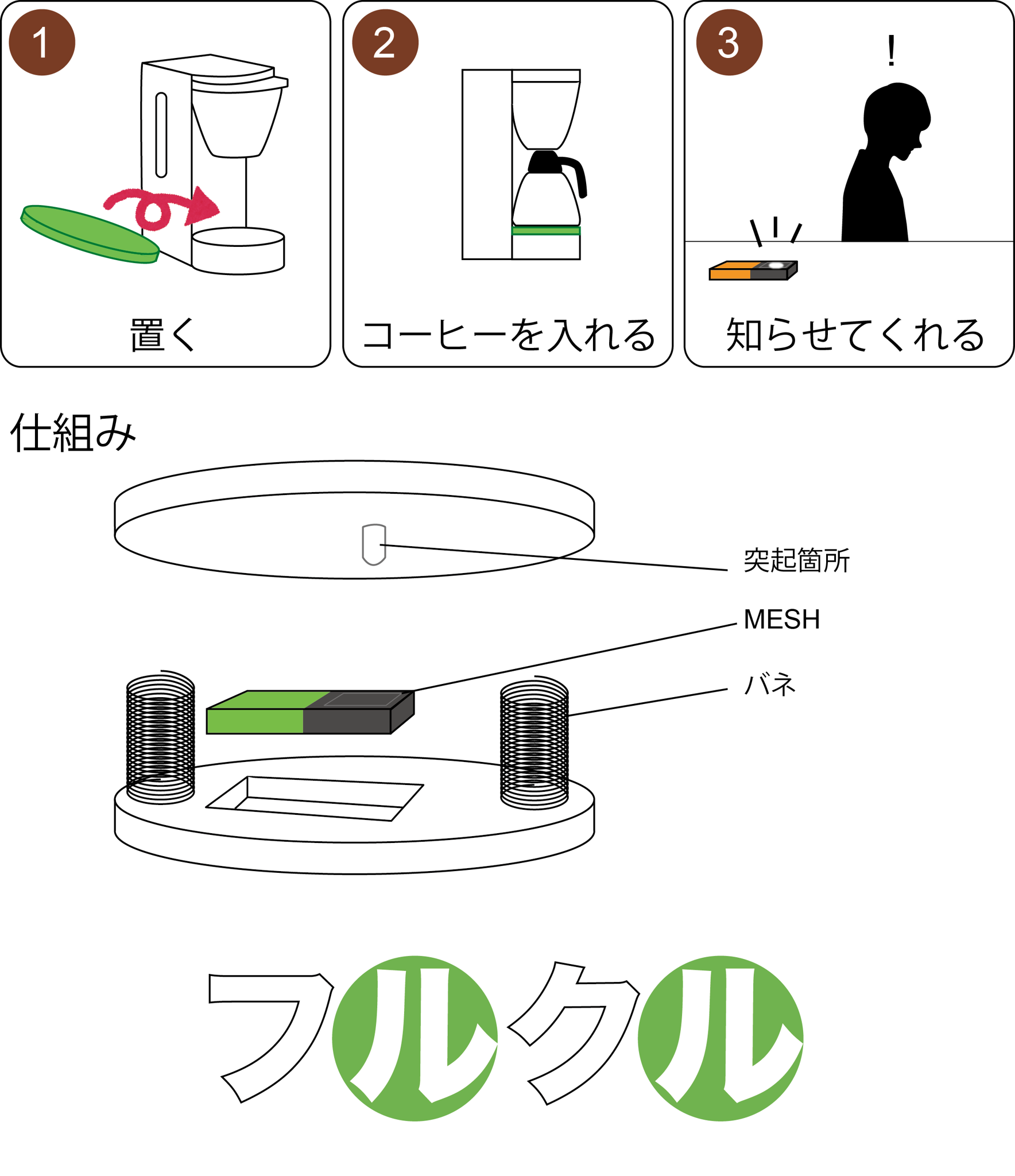 1

置く

2

コーヒーを入れる

3

!

知らせてくれる

仕組み

突起箇所

MESH

バネ

フルクル