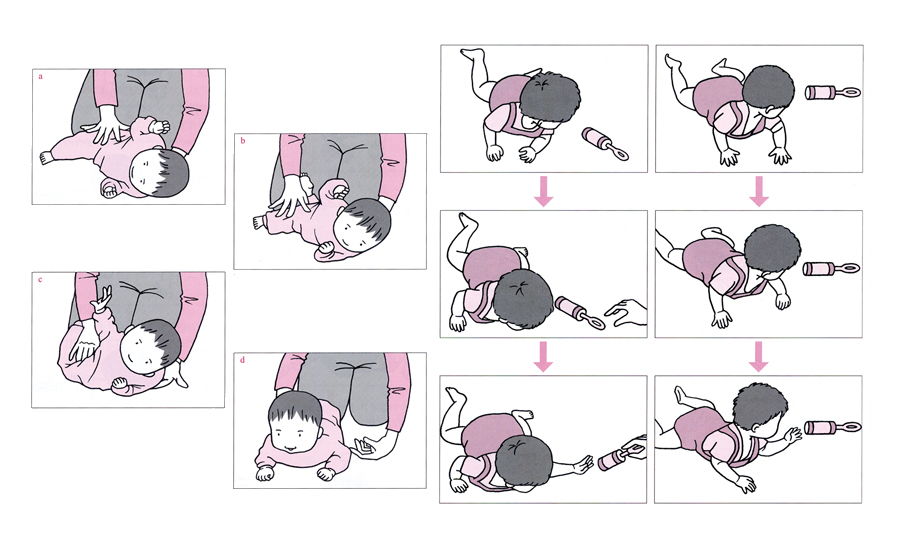 a

b

c

d