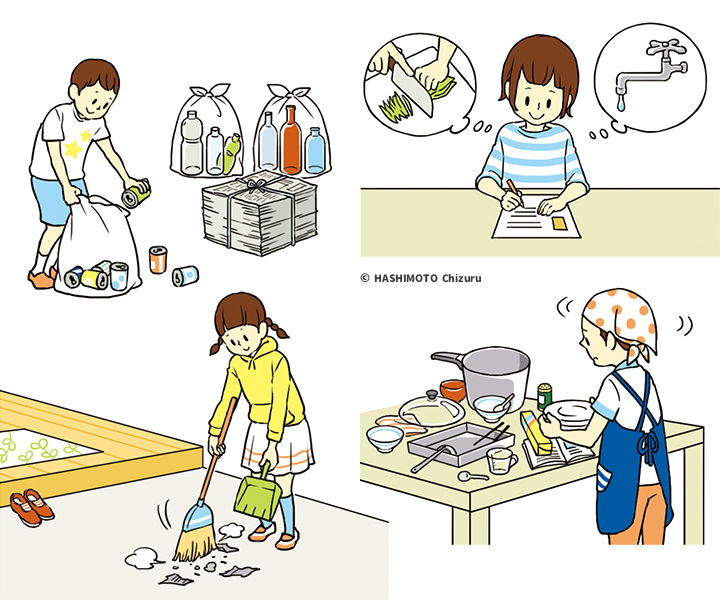 © HASHIMOTO Chizuru