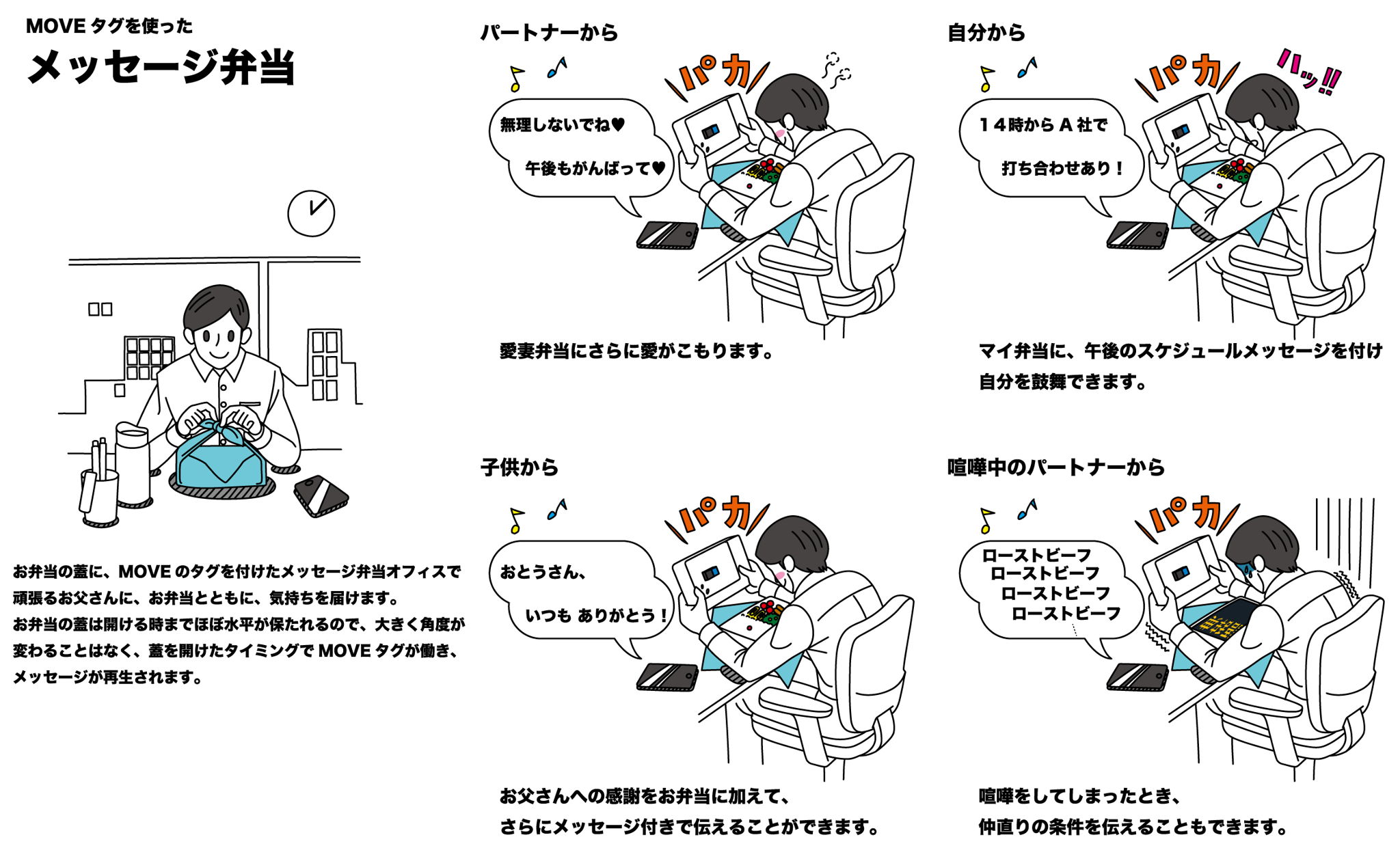 MOVE タグを使った
メッセージ弁当

お弁当の蓋に、MOVE のタグを付けたメッセージ弁当オフィスで頑張るお父さんに、お弁当とともに、気持ちを届けます。
お弁当の蓋は開ける時までほぼ水平が保たれるので、大きく角度が変わることはなく、蓋を開けたタイミングで MOVE タグが働き、メッセージが再生されます。

パートナーから

パカ

無理しないでね♥
午後もがんばって♥

愛妻弁当にさらに愛がこもります。

自分から

パカ
ハッ!!

１４時から A 社で
打ち合わせあり！

マイ弁当に、午後のスケジュールメッセージを付け自分を鼓舞できます。

子供から

パカ

おとうさん、
いつも ありがとう！

お父さんへの感謝をお弁当に加えて、
さらにメッセージ付きで伝えることができます。

喧嘩中のパートナーから

パカ

ローストビーフ
ローストビーフ
ローストビーフ
ローストビーフ

喧嘩をしてしまったとき、
仲直りの条件を伝えることもできます。