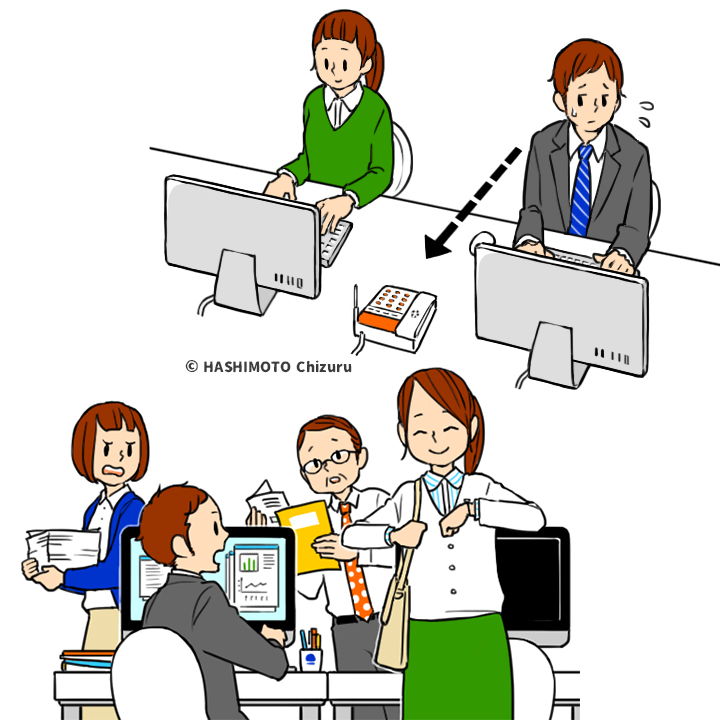 © HASHIMOTO Chizuru