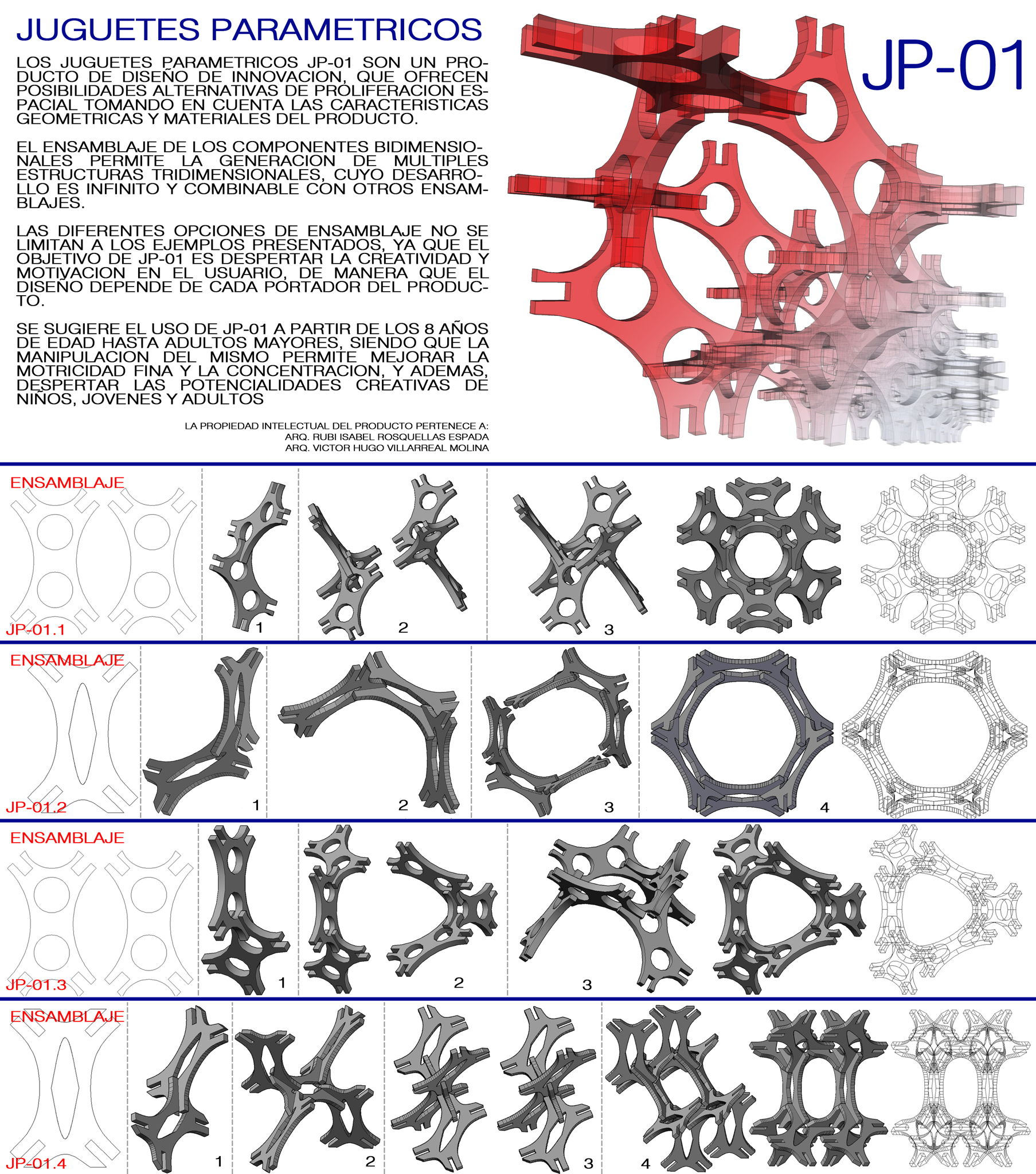 JUGUETES PARAMETRICOS

JP-01

LOS JUGUETES PARAMETRICOS JP-01 SON UN PRODUCTO DE DISEÑO DE INNOVACION, QUE OFRECEN POSIBILIDADES ALTERNATIVAS DE PROLIFERACION ESPACIAL TOMANDO EN CUENTA LAS CARACTERISTICAS GEOMETRICAS Y MATERIALES DEL PRODUCTO.

EL ENSAMBLAJE DE LOS COMPONENTES BIDIMENSIONALES PERMITE LA GENERACION DE MULTIPLES ESTRUCTURAS TRIDIMENSIONALES, CUYO DESARROLLO ES INFINITO Y COMBINABLE CON OTROS ENSAMBLAJES.

LAS DIFERENTES OPCIONES DE ENSAMBLAJE NO SE LIMITAN A LOS EJEMPLOS PRESENTADOS, YA QUE EL OBJETIVO DE JP-01 ES DESPERTAR LA CREATIVIDAD Y MOTIVACION EN EL USUARIO, DE MANERA QUE EL DISEÑO DEPENDE DE CADA PORTADOR DEL PRODUCTO.

SE SUGIERE EL USO DE JP-01 A PARTIR DE LOS 8 AÑOS DE EDAD HASTA ADULTOS MAYORES, SIENDO QUE LA MANIPULACION DEL MISMO PERMITE MEJORAR LA MOTRICIDAD FINA Y LA CONCENTRACION, Y ADEMAS, DESPERTAR LAS POTENCIALIDADES CREATIVAS DE NIÑOS, JOVENES Y ADULTOS

LA PROPIEDAD INTELECTUAL DEL PRODUCTO PERTENECE A:
ARQ. RUBI ISABEL ROSQUELLAS ESPADA
ARQ. VICTOR HUGO VILLARREAL MOLINA

ENSAMBLAJE
JP-01.1
1
2
3

ENSAMBLAJE
JP-01.2
1
2
3
4

ENSAMBLAJE
JP-01.3
1
2
3

ENSAMBLAJE
JP-01.4
1
2
3
4