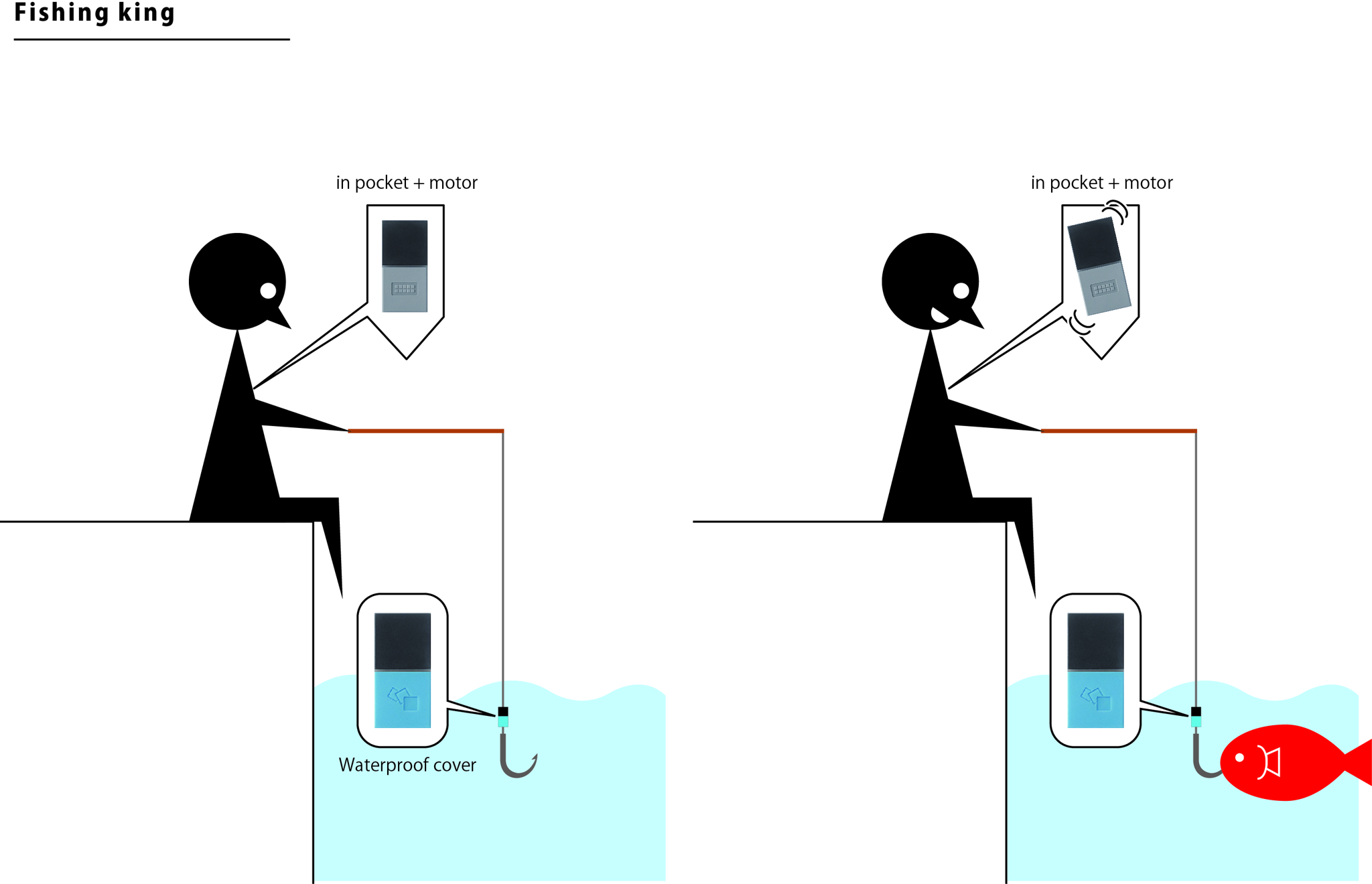 Fishing king

in pocket + motor

Waterproof cover

in pocket + motor