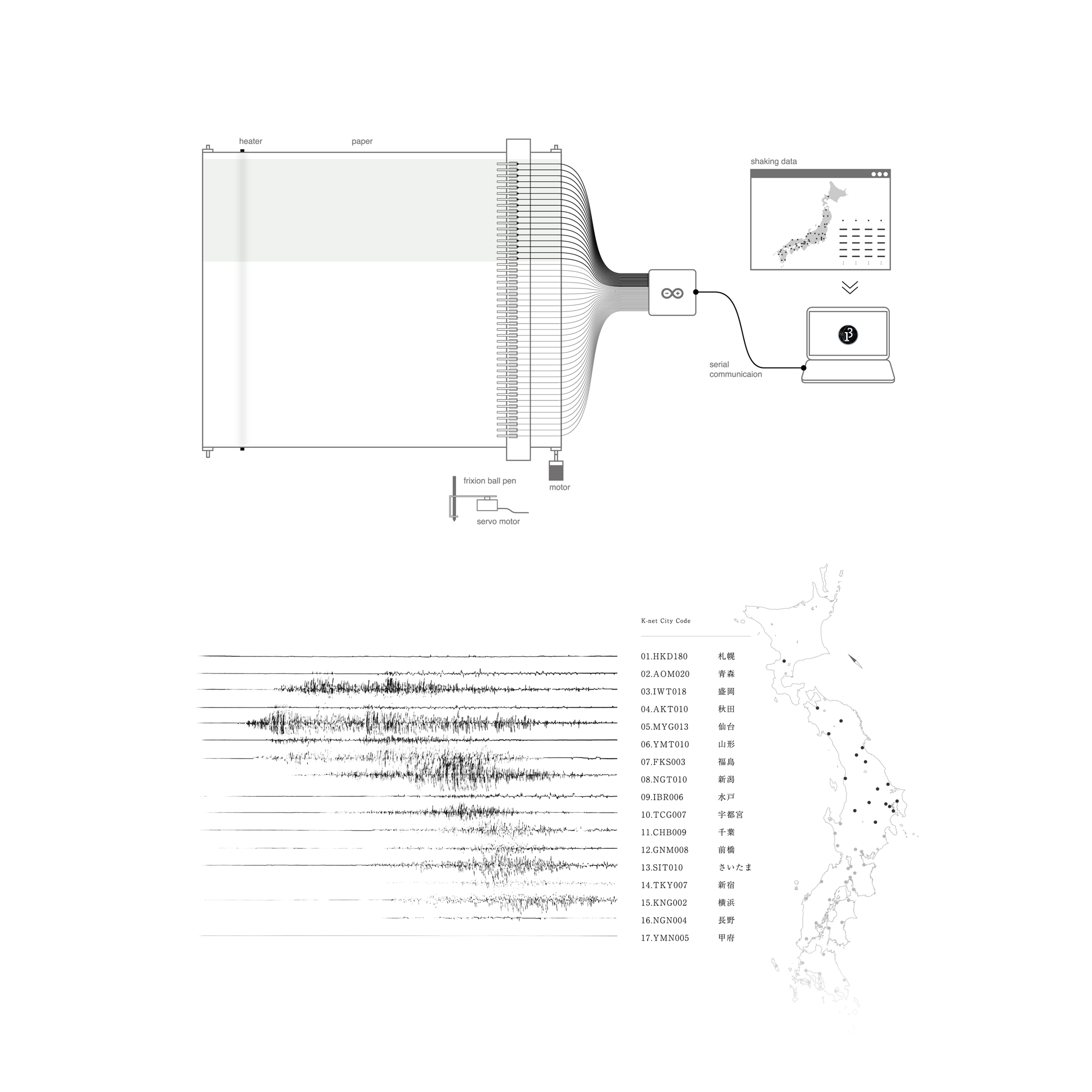 heater

paper

shaking data

serial communicaion

frixion ball pen

motor

servo motor

K-net City Code

01.HKD180 札幌
02.AOM020 青森
03.IWT018 盛岡
04.AKT010 秋田
05.MYG013 仙台
06.YMT010 山形
07.FKS003 福島
08.NGT010 新潟
09.IBR006 水戸
10.TCG007 宇都宮
11.CHB009 千葉
12.GNM008 前橋
13.SIT010 さいたま
14.TKY007 新宿
15.KNG002 横浜
16.NGN004 長野
17.YMN005 甲府